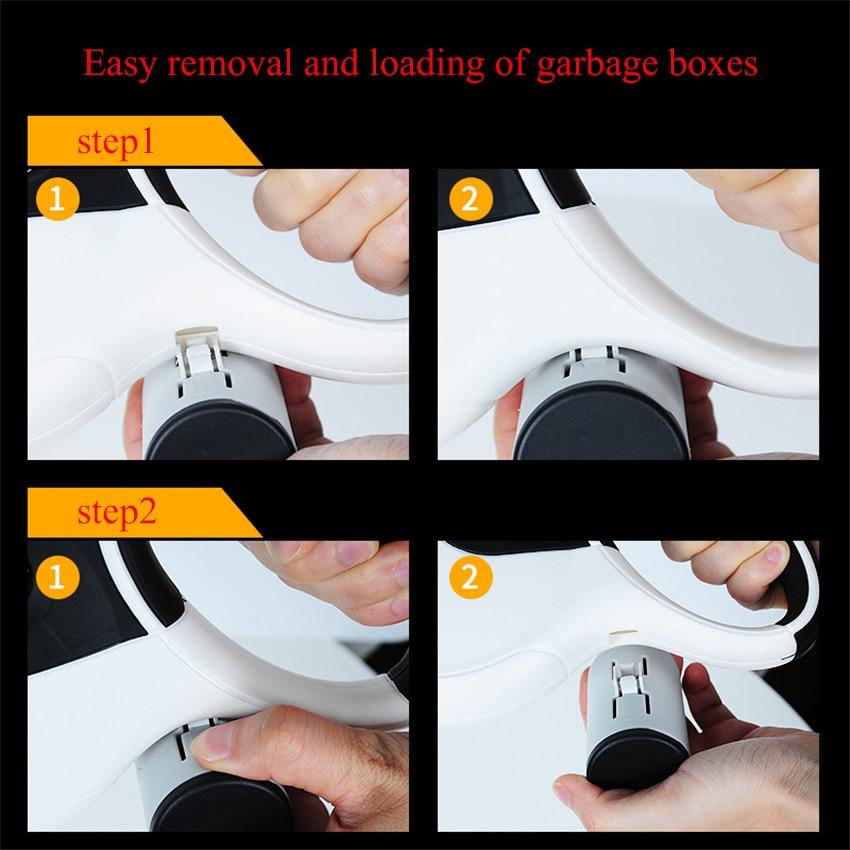 Easy removal and loading of garbage boxes

step1

1

2

step2

1

2