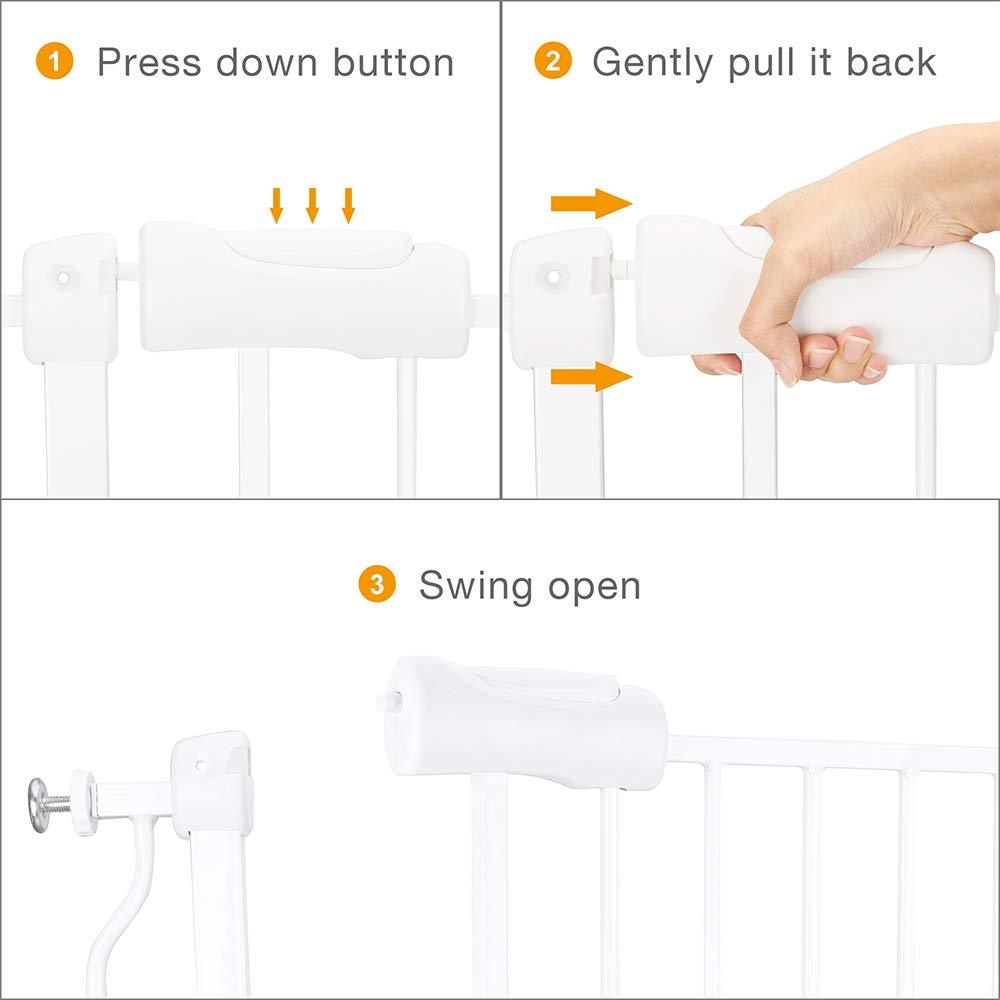 1 Press down button

2 Gently pull it back

3 Swing open