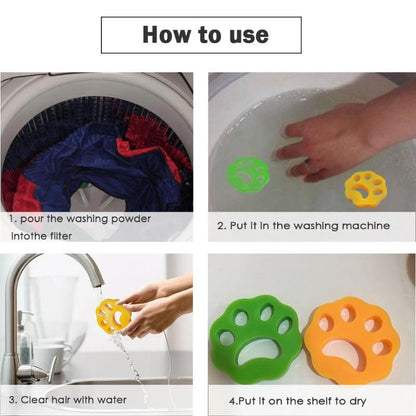 How to use

1. pour the washing powder intothe filter

2. Put it in the washing machine

3. Clear hair with water

4.Put it on the shelf to dry