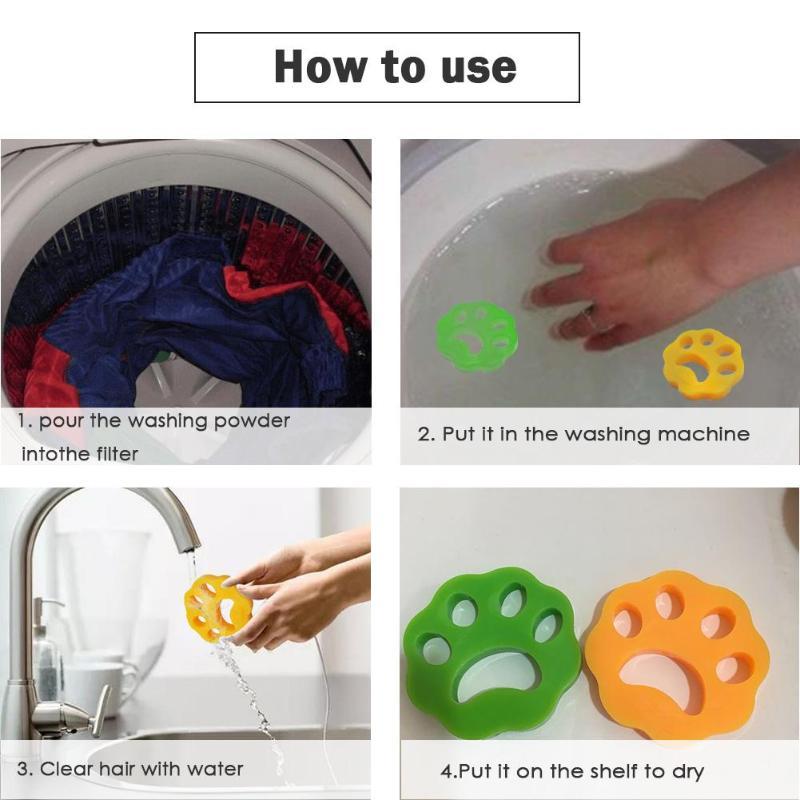 How to use

1. pour the washing powder intothe filter

2. Put it in the washing machine

3. Clear hair with water

4.Put it on the shelf to dry