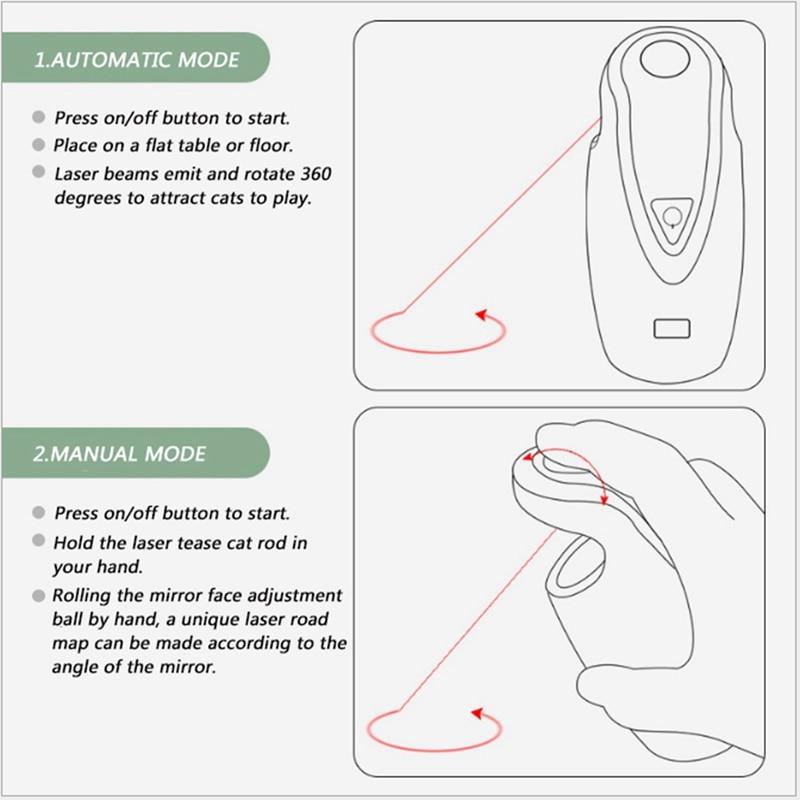 1.AUTOMATIC MODE

Press on/off button to start.
Place on a flat table or floor.
Laser beams emit and rotate 360 degrees to attract cats to play.

2.MANUAL MODE

Press on/off button to start.
Hold the laser tease cat rod in your hand.
Rolling the mirror face adjustment ball by hand, a unique laser road map can be made according to the angle of the mirror.