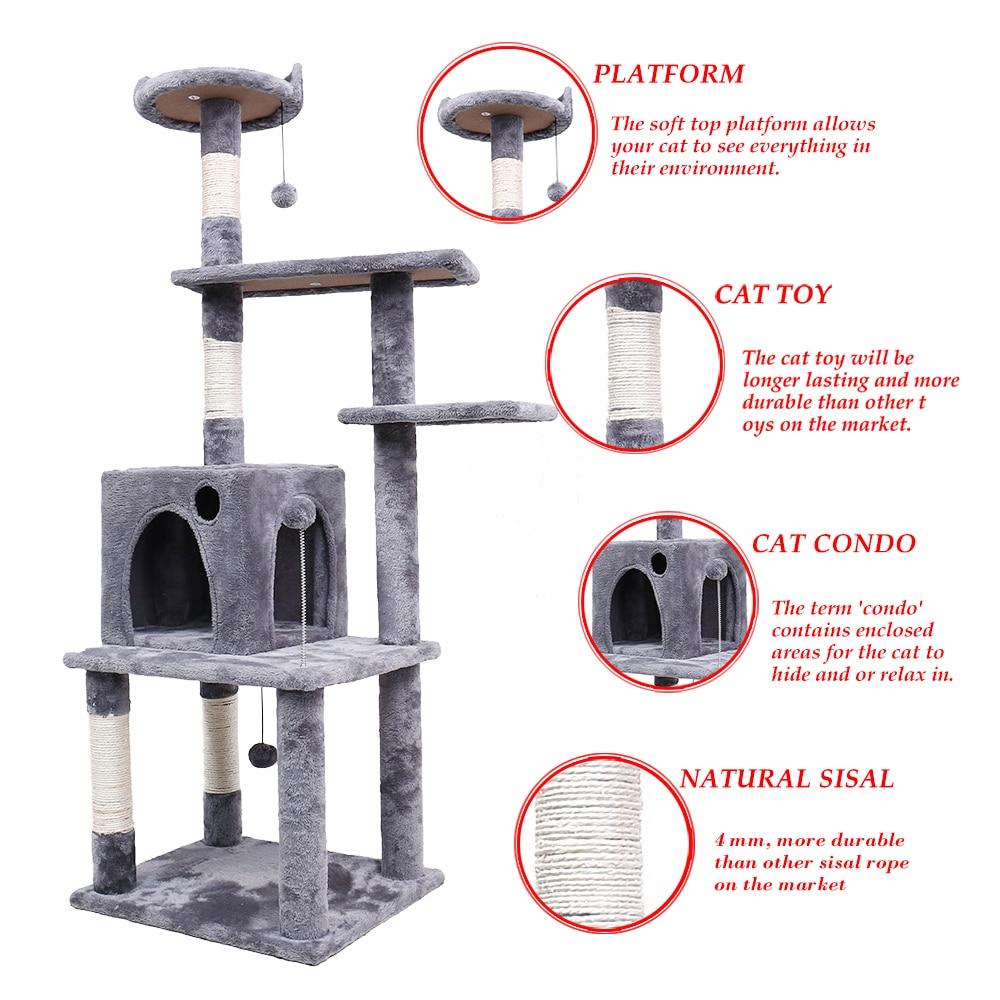 PLATFORM

The soft top platform allows your cat to see everything in their environment.

CAT TOY

The cat toy will be longer lasting and more durable than other t oys on the market.

CAT CONDO

The term 'condo' contains enclosed areas for the cat to hide and or relax in.

NATURAL SISAL

4 mm, more durable than other sisal rope on the market