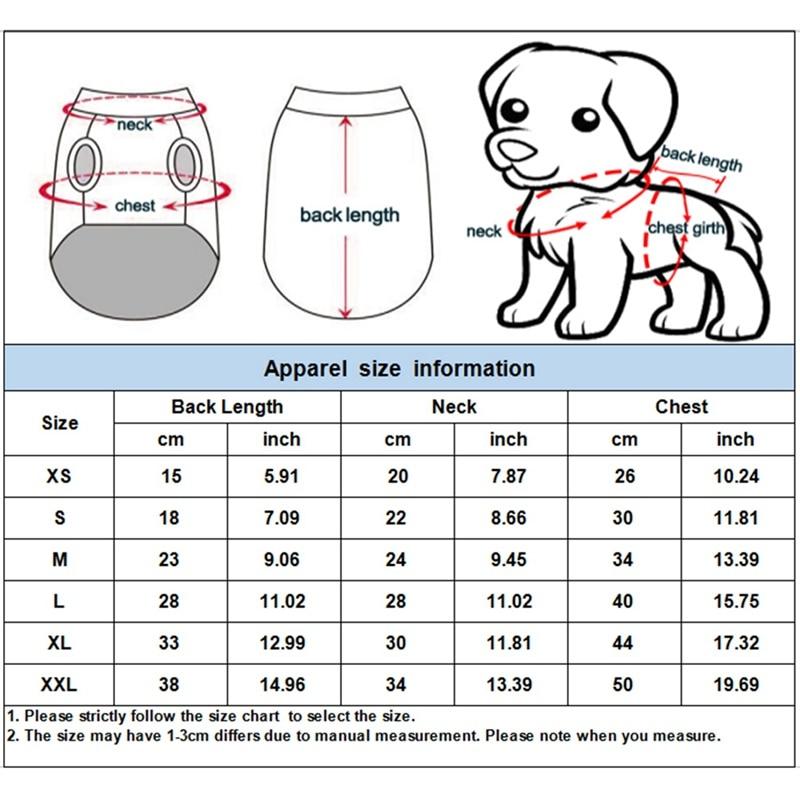 neck

chest

back length

back length

neck

chest girth

Apparel size information

| Size | Back Length | | Neck | | Chest | |
|---|---|---|---|---|---|---|
| | cm | inch | cm | inch | cm | inch |
| XS | 15 | 5.91 | 20 | 7.87 | 26 | 10.24 |
| S | 18 | 7.09 | 22 | 8.66 | 30 | 11.81 |
| M | 23 | 9.06 | 24 | 9.45 | 34 | 13.39 |
| L | 28 | 11.02 | 28 | 11.02 | 40 | 15.75 |
| XL | 33 | 12.99 | 30 | 11.81 | 44 | 17.32 |
| XXL | 38 | 14.96 | 34 | 13.39 | 50 | 19.69 |

1. Please strictly follow the size chart to select the size.
2. The size may have 1-3cm differs due to manual measurement. Please note when you measure.