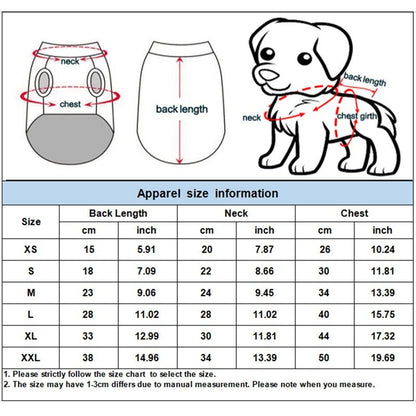 neck

chest

back length

back length

neck

chest girth

Apparel size information

| Size | Back Length cm | Back Length inch | Neck cm | Neck inch | Chest cm | Chest inch |
|---|---|---|---|---|---|---|
| XS | 15 | 5.91 | 20 | 7.87 | 26 | 10.24 |
| S | 18 | 7.09 | 22 | 8.66 | 30 | 11.81 |
| M | 23 | 9.06 | 24 | 9.45 | 34 | 13.39 |
| L | 28 | 11.02 | 28 | 11.02 | 40 | 15.75 |
| XL | 33 | 12.99 | 30 | 11.81 | 44 | 17.32 |
| XXL | 38 | 14.96 | 34 | 13.39 | 50 | 19.69 |

1. Please strictly follow the size chart to select the size.
2. The size may have 1-3cm differs due to manual measurement. Please note when you measure.