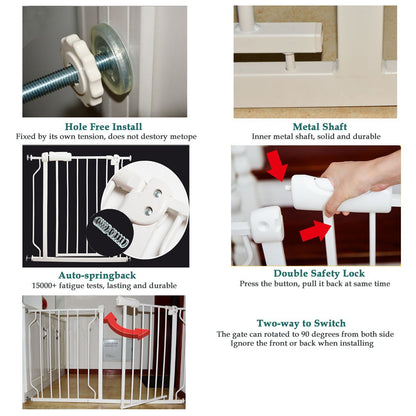 Hole Free Install
Fixed by its own tension, does not destory metope

Metal Shaft
Inner metal shaft, solid and durable

Auto-springback
15000+ fatigue tests, lasting and durable

Double Safety Lock
Press the button, pull it back at same time

Two-way to Switch
The gate can rotated to 90 degrees from both side
Ignore the front or back when installing