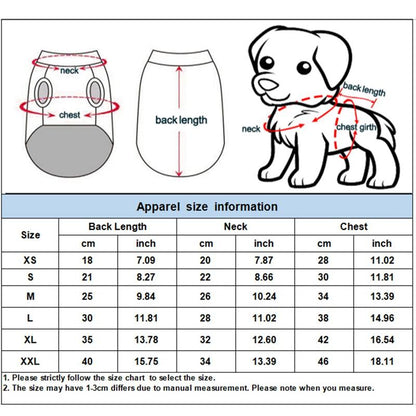 neck

chest

back length

back length

neck

chest girth

Apparel size information

| Size | Back Length cm | Back Length inch | Neck cm | Neck inch | Chest cm | Chest inch |
|---|---|---|---|---|---|---|
| XS | 18 | 7.09 | 20 | 7.87 | 28 | 11.02 |
| S | 21 | 8.27 | 22 | 8.66 | 30 | 11.81 |
| M | 25 | 9.84 | 26 | 10.24 | 34 | 13.39 |
| L | 30 | 11.81 | 28 | 11.02 | 38 | 14.96 |
| XL | 35 | 13.78 | 32 | 12.60 | 42 | 16.54 |
| XXL | 40 | 15.75 | 34 | 13.39 | 46 | 18.11 |

1. Please strictly follow the size chart to select the size.
2. The size may have 1-3cm differs due to manual measurement. Please note when you measure.