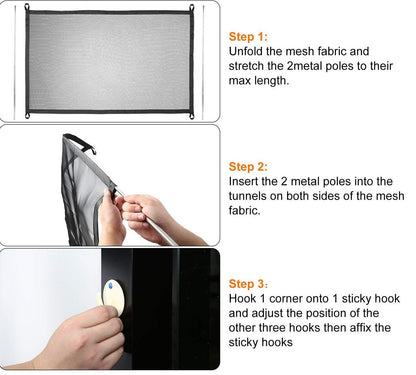 Step 1:
Unfold the mesh fabric and stretch the 2metal poles to their max length.

Step 2:
Insert the 2 metal poles into the tunnels on both sides of the mesh fabric.

Step 3:
Hook 1 corner onto 1 sticky hook and adjust the position of the other three hooks then affix the sticky hooks