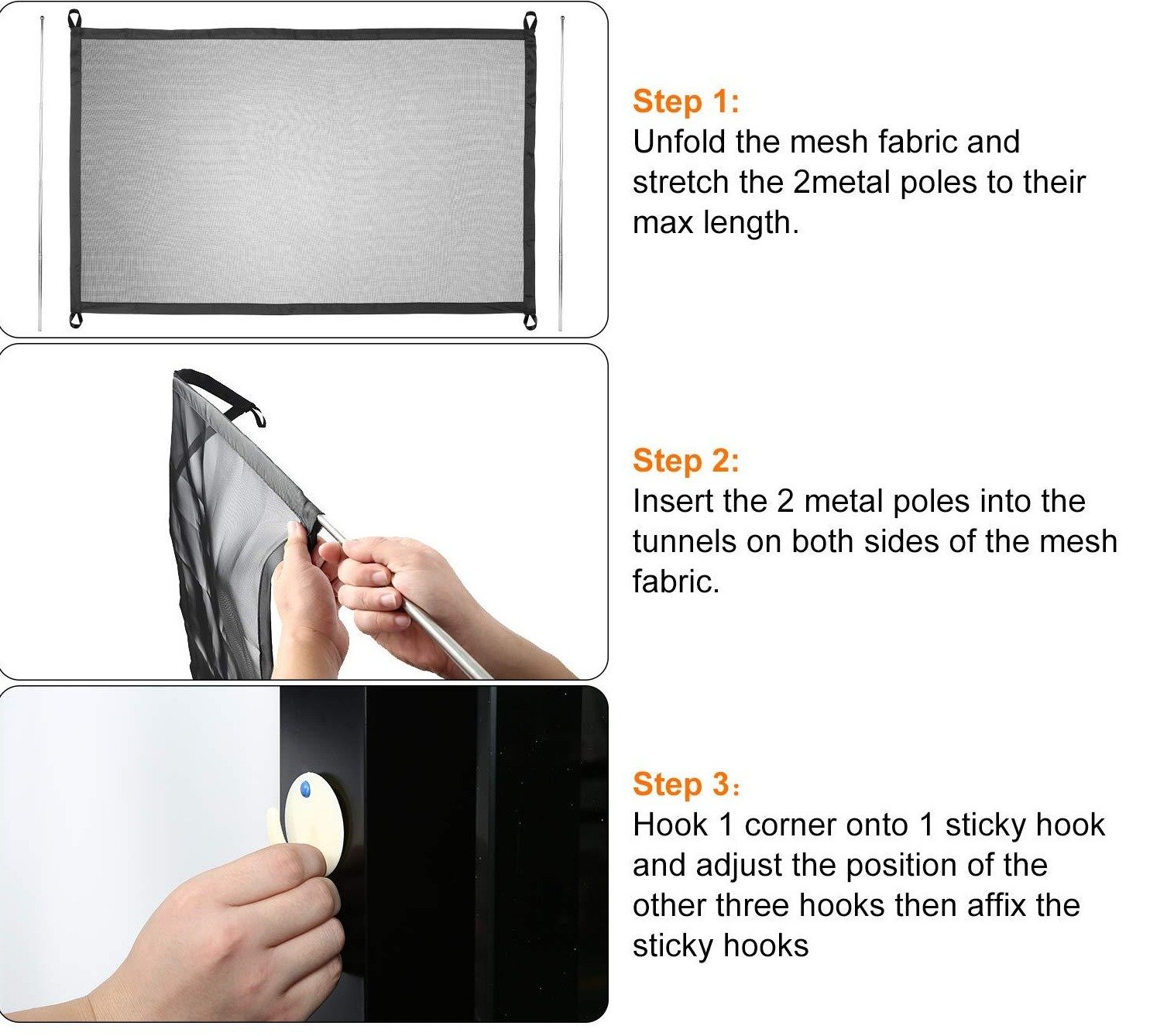 Step 1:
Unfold the mesh fabric and stretch the 2metal poles to their max length.

Step 2:
Insert the 2 metal poles into the tunnels on both sides of the mesh fabric.

Step 3:
Hook 1 corner onto 1 sticky hook and adjust the position of the other three hooks then affix the sticky hooks