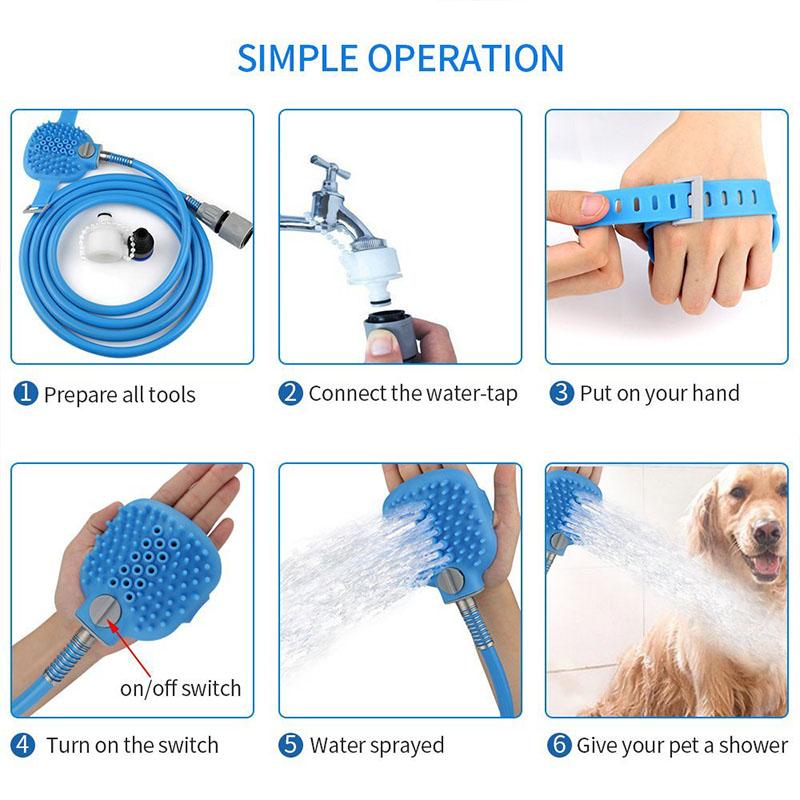 SIMPLE OPERATION

1 Prepare all tools

2 Connect the water-tap

3 Put on your hand

on/off switch

4 Turn on the switch

5 Water sprayed

6 Give your pet a shower