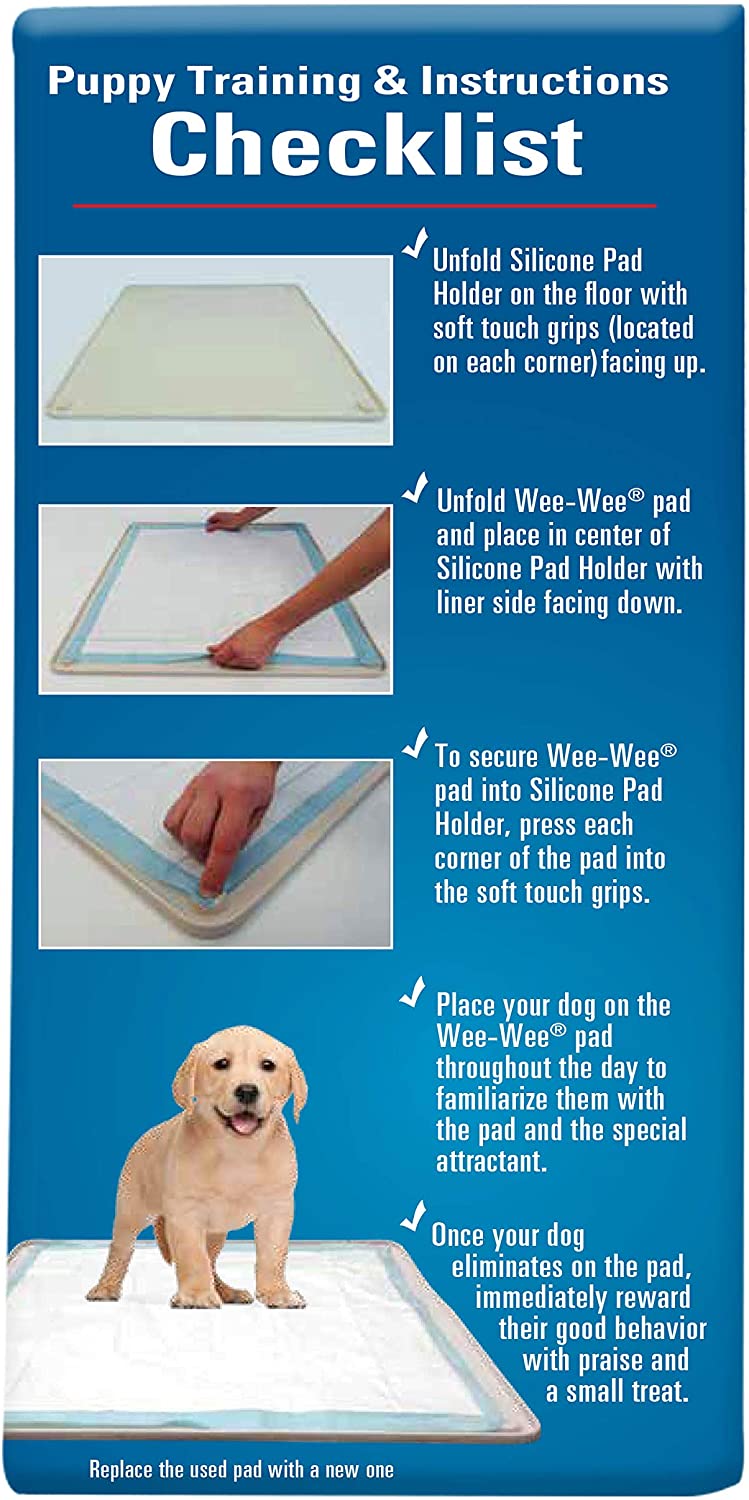 Puppy Training & Instructions
Checklist

✓ Unfold Silicone Pad Holder on the floor with soft touch grips (located on each corner) facing up.

✓ Unfold Wee-Wee® pad and place in center of Silicone Pad Holder with liner side facing down.

✓ To secure Wee-Wee® pad into Silicone Pad Holder, press each corner of the pad into the soft touch grips.

✓ Place your dog on the Wee-Wee® pad throughout the day to familiarize them with the pad and the special attractant.

✓ Once your dog eliminates on the pad, immediately reward their good behavior with praise and a small treat.

Replace the used pad with a new one