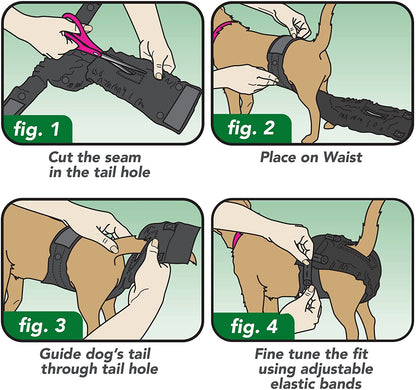 fig. 1

Cut the seam in the tail hole

fig. 2

Place on Waist

fig. 3

Guide dog's tail through tail hole

fig. 4

Fine tune the fit using adjustable elastic bands