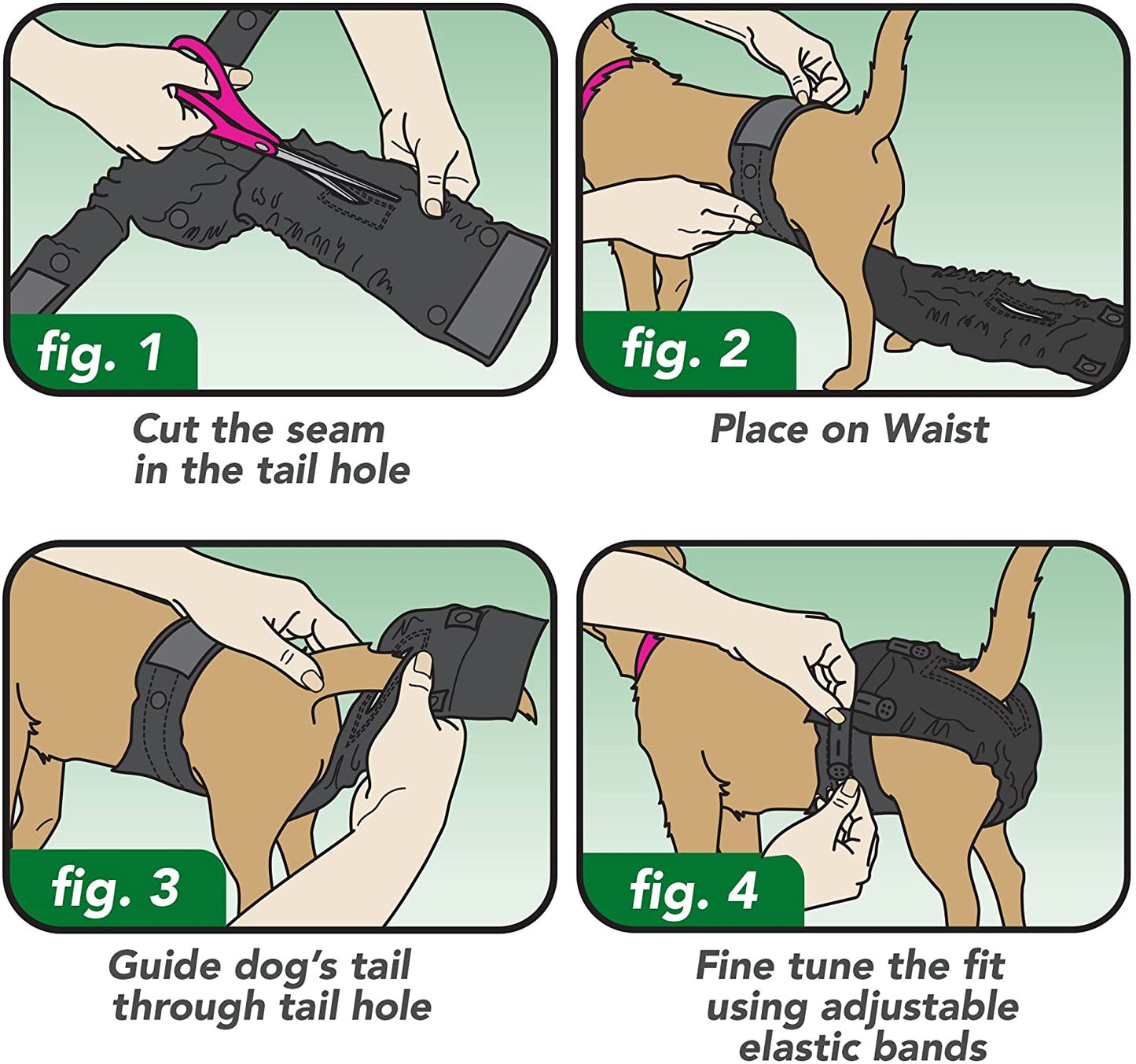 fig. 1

Cut the seam in the tail hole

fig. 2

Place on Waist

fig. 3

Guide dog's tail through tail hole

fig. 4

Fine tune the fit using adjustable elastic bands