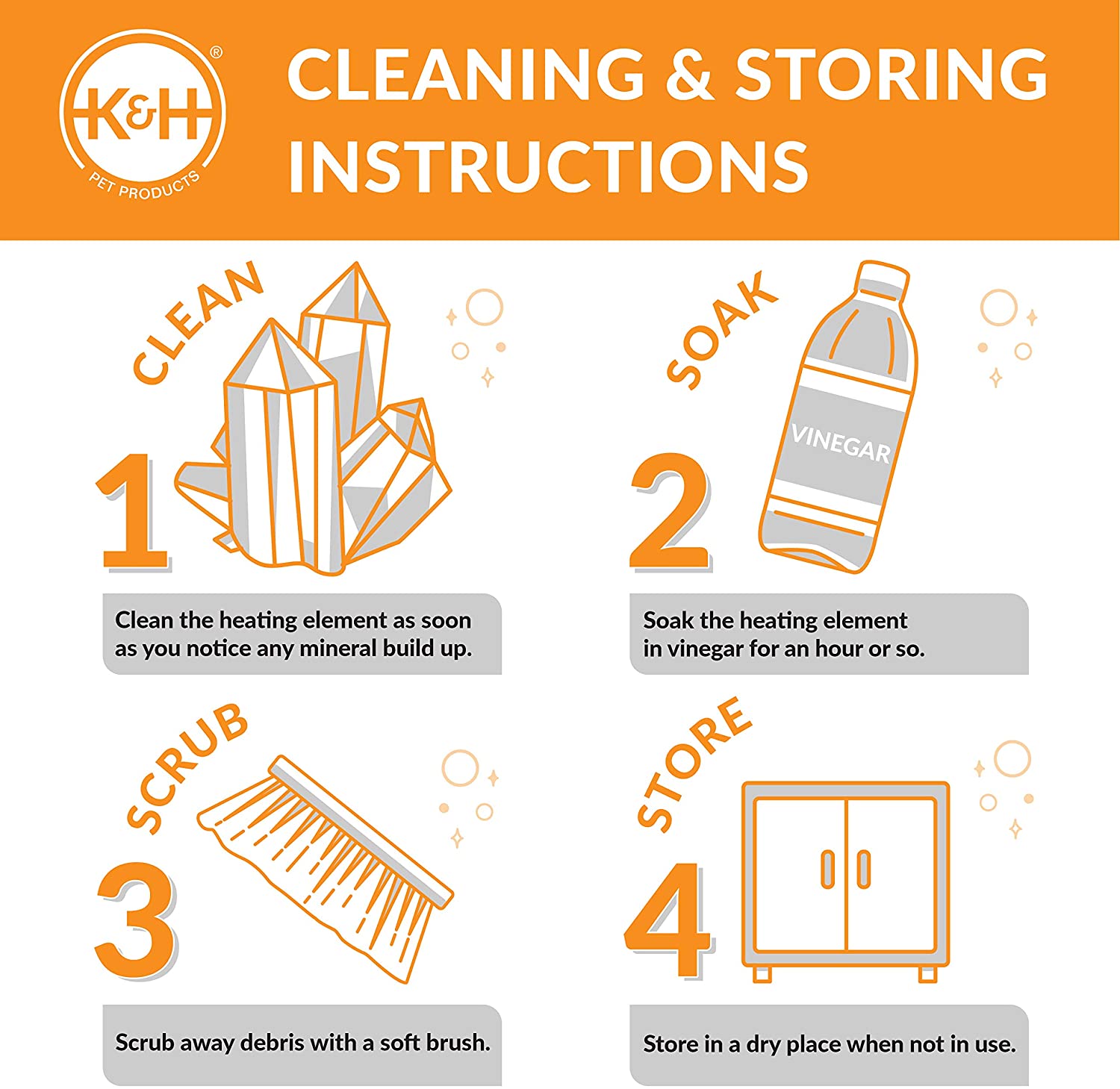 K&H®
PET PRODUCTS

CLEANING & STORING INSTRUCTIONS

CLEAN
1
Clean the heating element as soon as you notice any mineral build up.

SOAK
2
VINEGAR
Soak the heating element in vinegar for an hour or so.

SCRUB
3
Scrub away debris with a soft brush.

STORE
4
Store in a dry place when not in use.