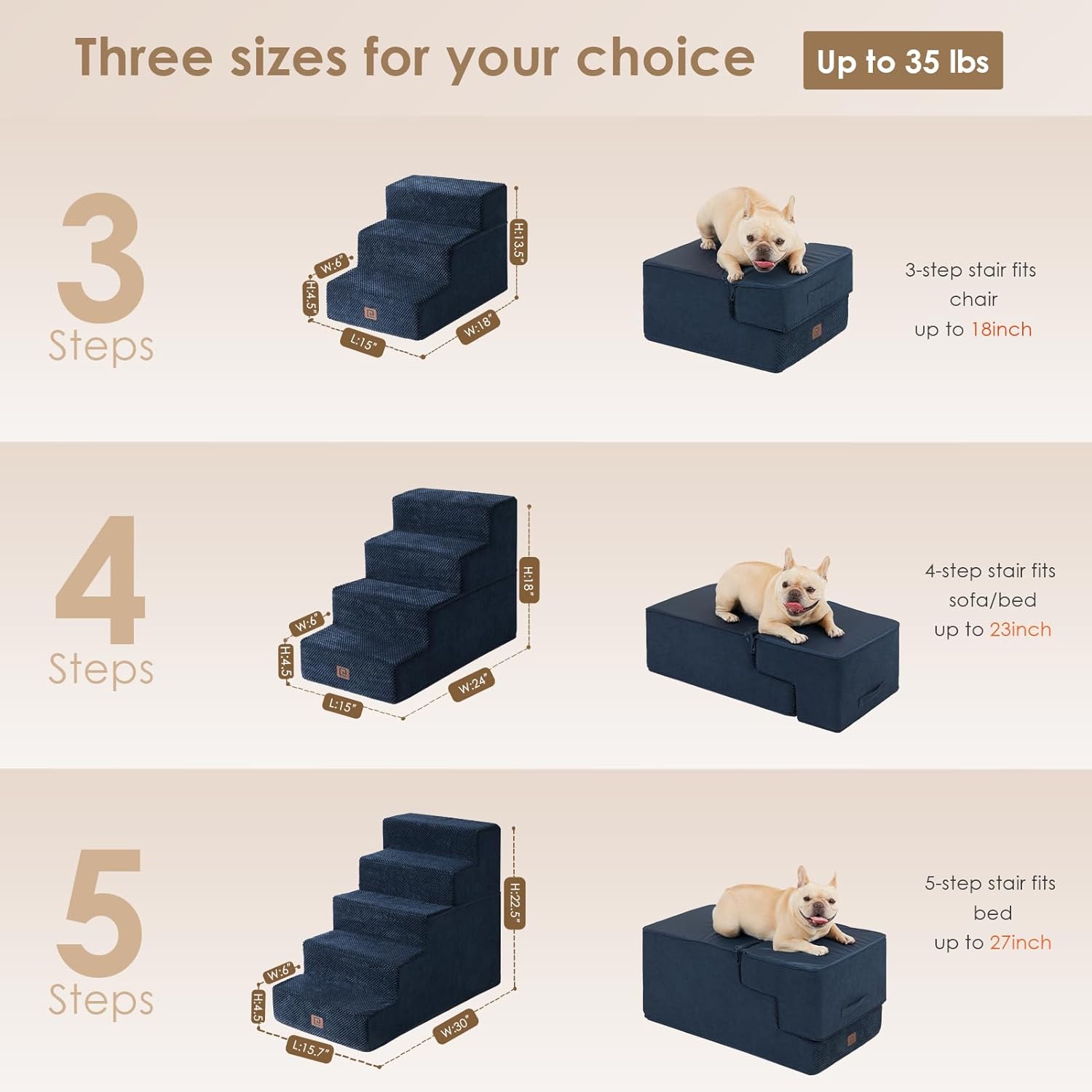 Three sizes for your choice

Up to 35 lbs

3
Steps

W:6"
H:4.5"
L:15"
W:18"
H:13.5"

3-step stair fits
chair
up to 18inch

4
Steps

W:6"
H:4.5
L:15"
W:24"
H:18"

4-step stair fits
sofa/bed
up to 23inch

5
Steps

W:6"
H:4.5
L:15.7"
W:30"
H:22.5"

5-step stair fits
bed
up to 27inch