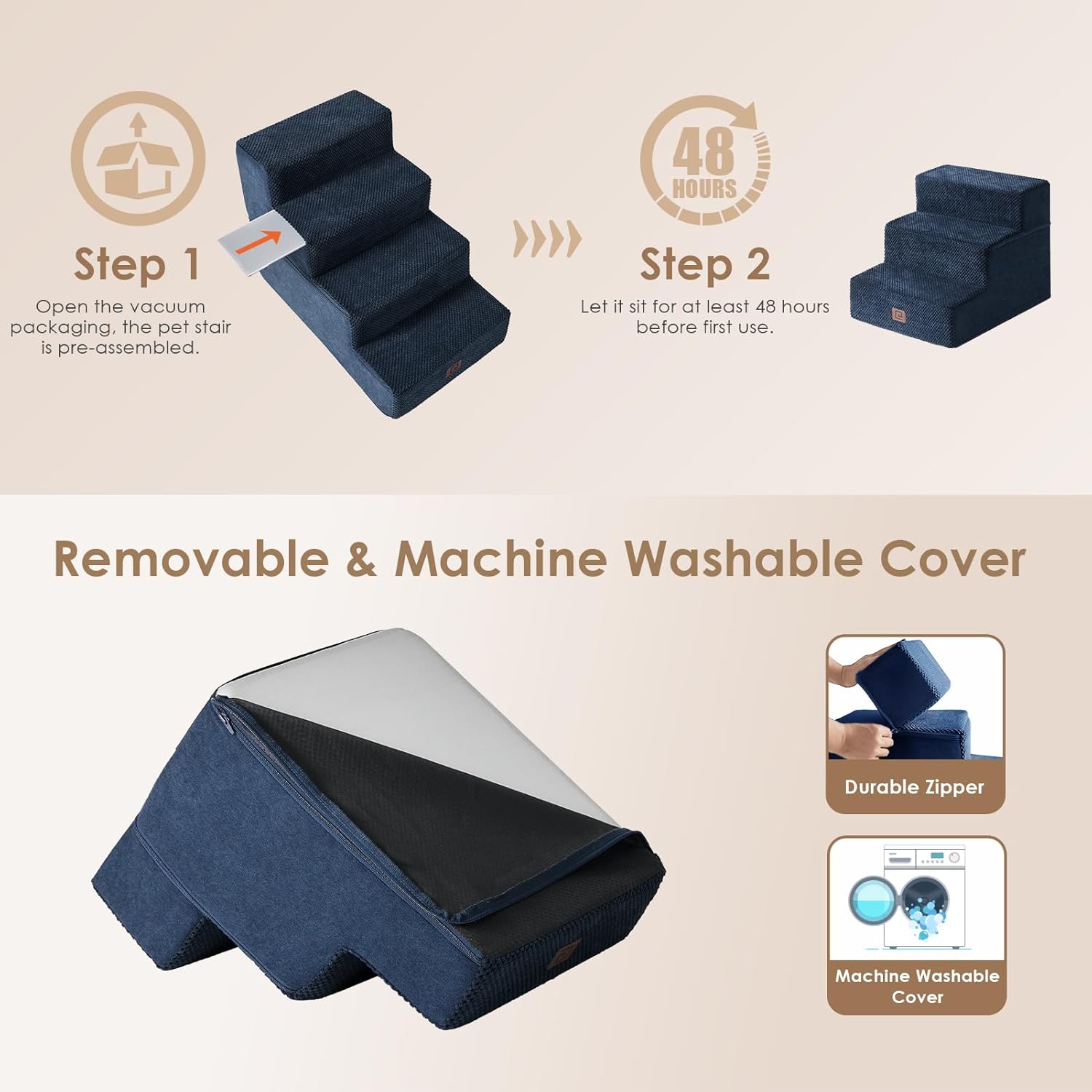 Step 1
Open the vacuum packaging, the pet stair is pre-assembled.

48 HOURS

Step 2
Let it sit for at least 48 hours before first use.

Removable & Machine Washable Cover

Durable Zipper

Machine Washable Cover