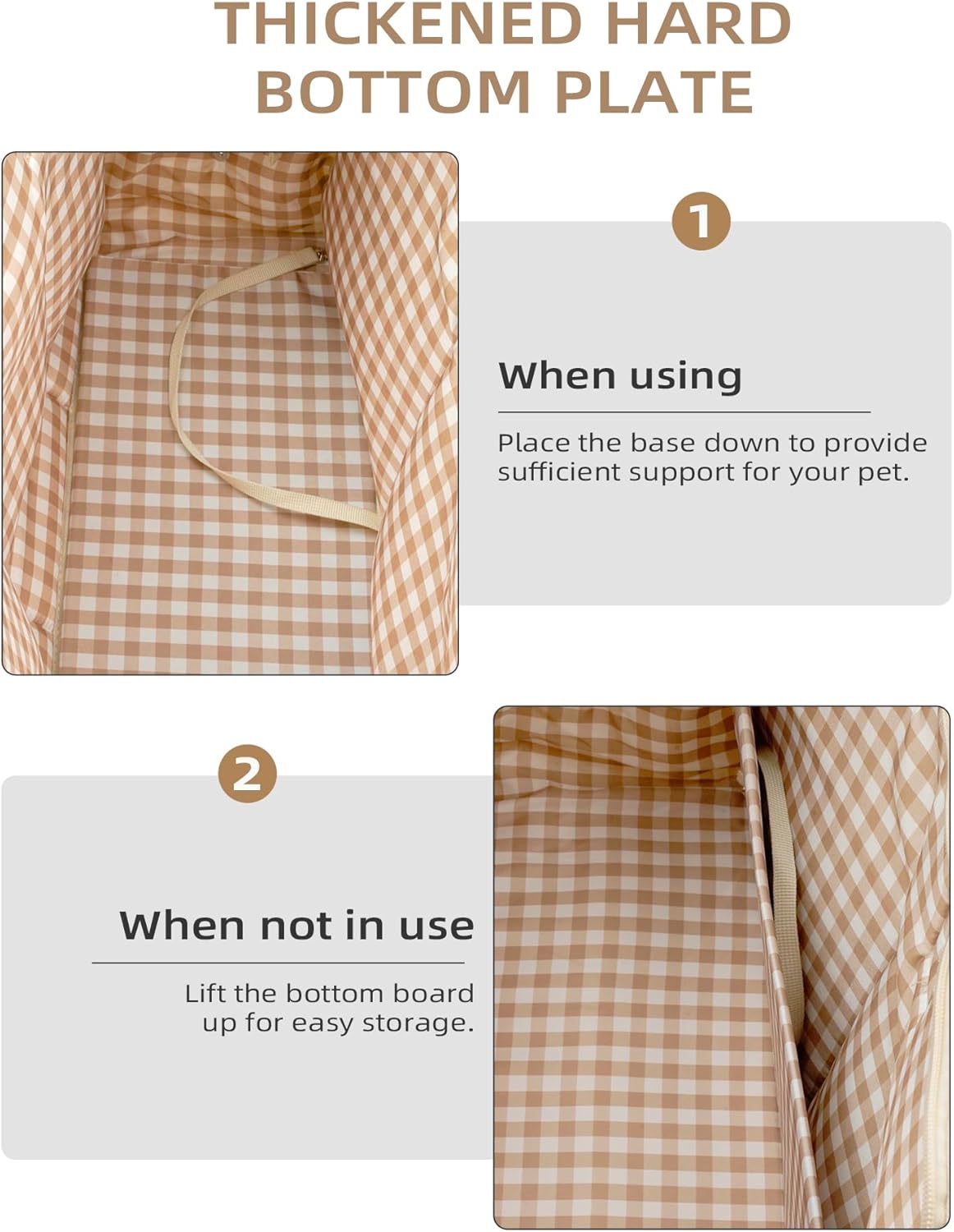 THICKENED HARD BOTTOM PLATE

1

When using

Place the base down to provide sufficient support for your pet.

2

When not in use

Lift the bottom board up for easy storage.