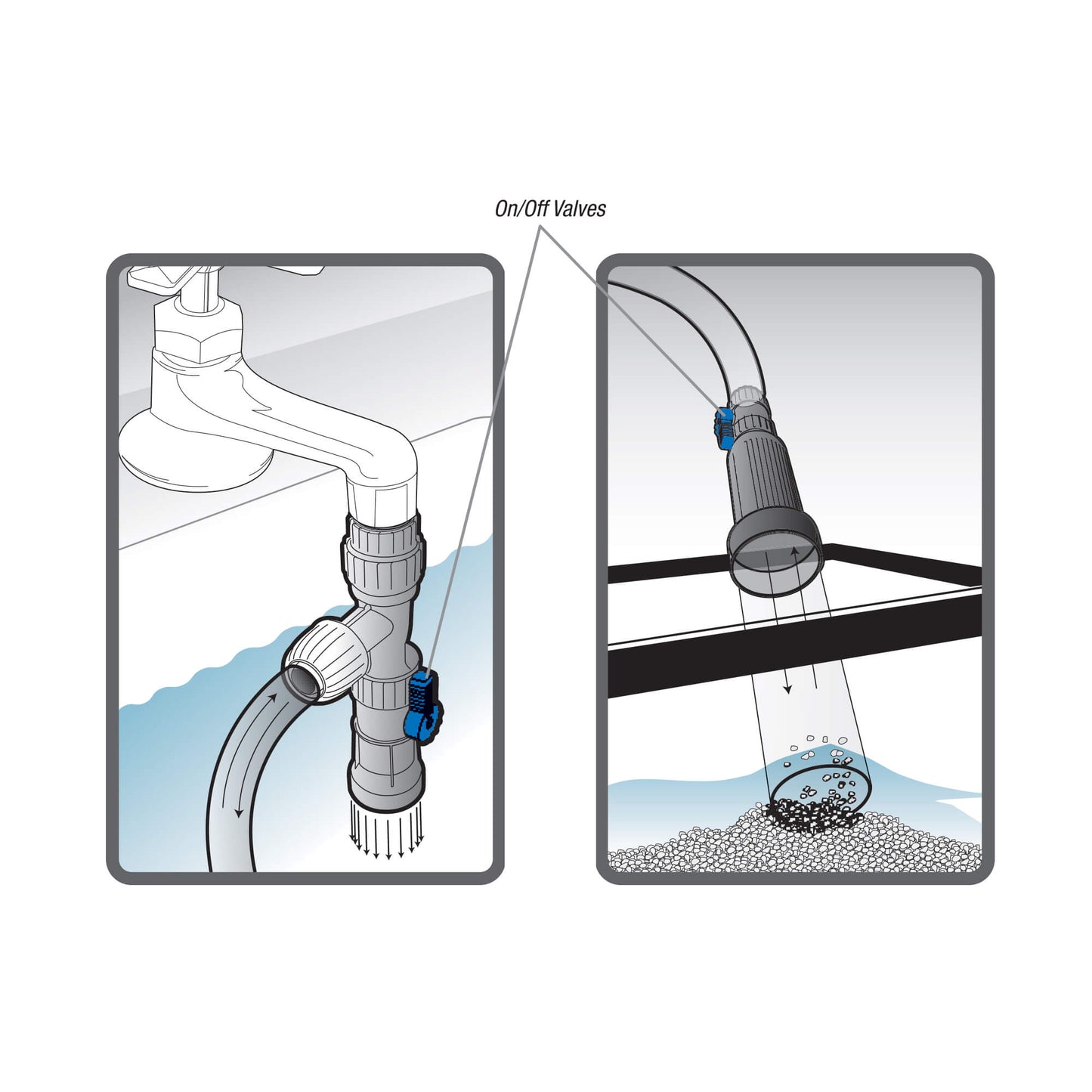 On/Off Valves