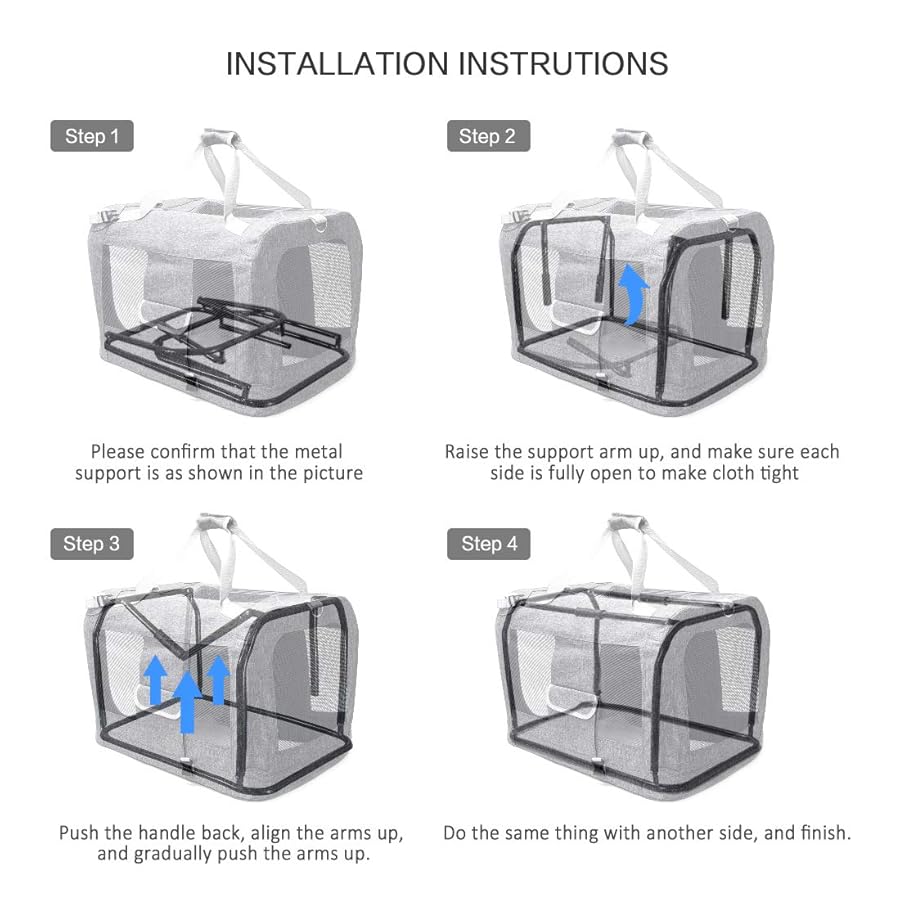 INSTALLATION INSTRUTIONS

Step 1

Please confirm that the metal support is as shown in the picture

Step 2

Raise the support arm up, and make sure each side is fully open to make cloth tight

Step 3

Push the handle back, align the arms up, and gradually push the arms up.

Step 4

Do the same thing with another side, and finish.